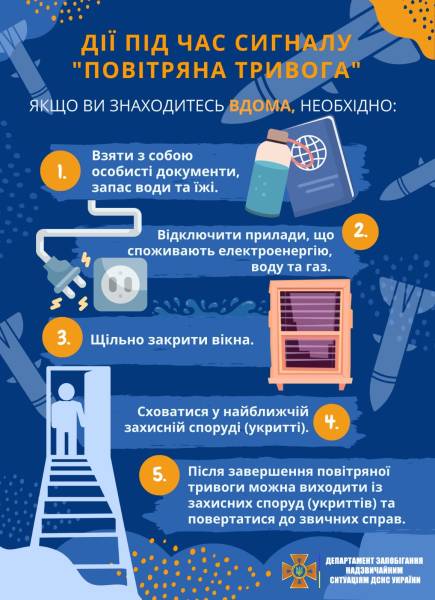 ДІЇ ПІД ЧАС СИГНАЛУ "ПОВІТРЯНА ТРИВОГА"

ЯКЩО ВИ ЗНАХОДИТЕСЬ ВДОМА, НЕОБХІДНО:

1. Взяти з собою особисті документи, запас води та їжі.

2. Відключити прилади, що споживають електроенергію, воду та газ.

3. Щільно закрити вікна.

4. Сховатися у найближчій захисній споруді (укритті).

5. Після завершення повітряної тривоги можна виходити із захисних споруд (укриттів) та повертатися до звичних справ.

ДЕПАРТАМЕНТ ЗАПОБІГАННЯ НАДЗВИЧАЙНИМ СИТУАЦІЯМ ДСНС УКРАЇНИ